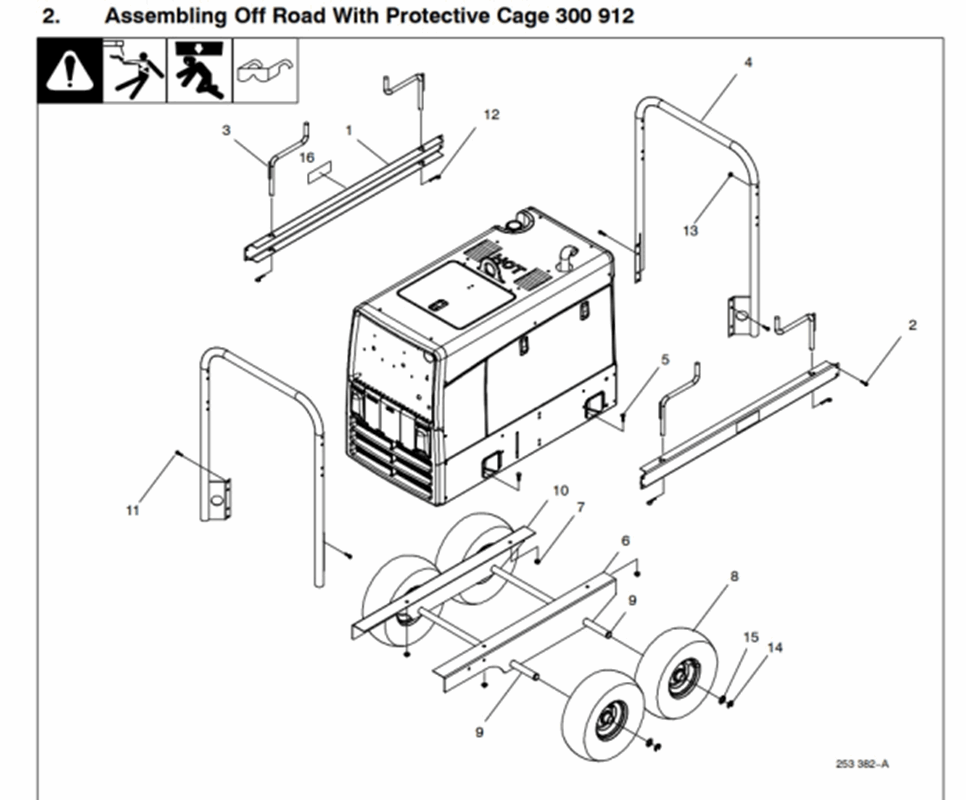 2. Assembling Off Road With Protective Cage 300 912

4

3

1

12

16

13

HOT

2

5

11

10

7

6

8

9

15

14

9

253 382-A